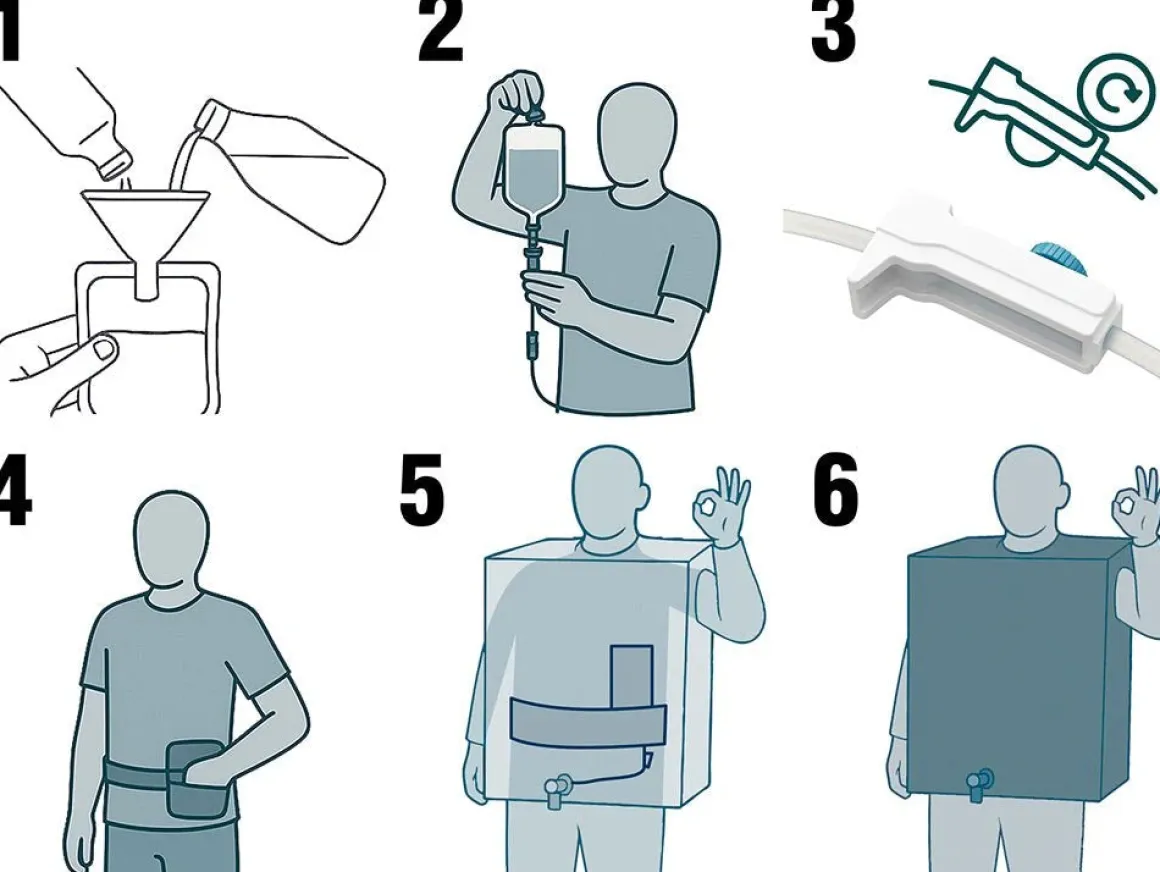 1
2
3
4
5
6